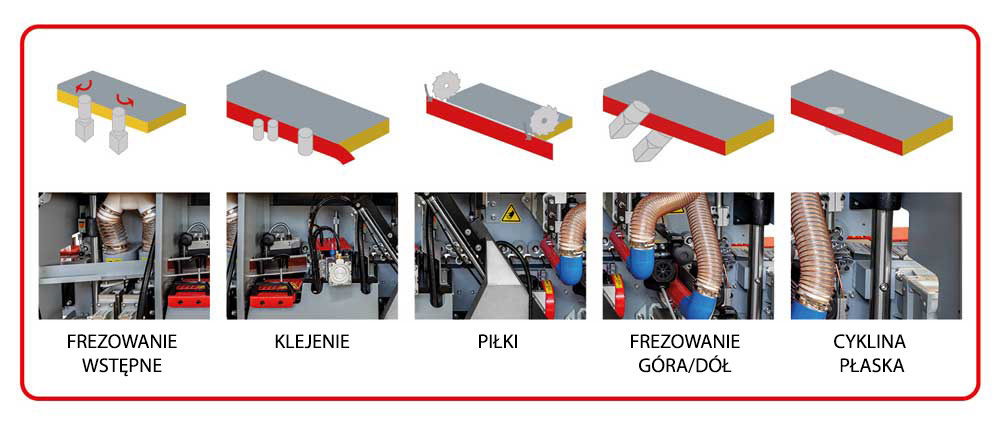 FREZOWANIE WSTĘPNE

KLEJENIE

PIŁKI

FREZOWANIE GÓRA/DÓŁ

CYKLINA PŁASKA